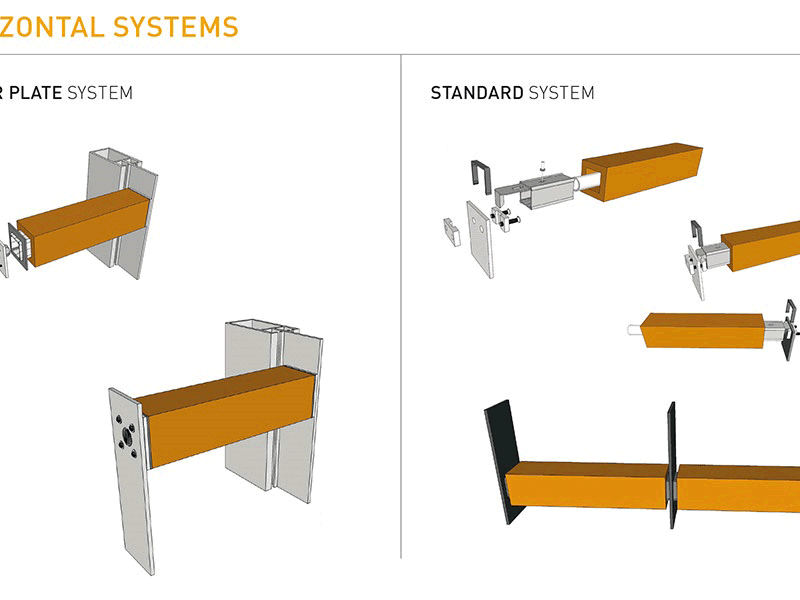 ZONTAL SYSTEMS

R PLATE SYSTEM

STANDARD SYSTEM